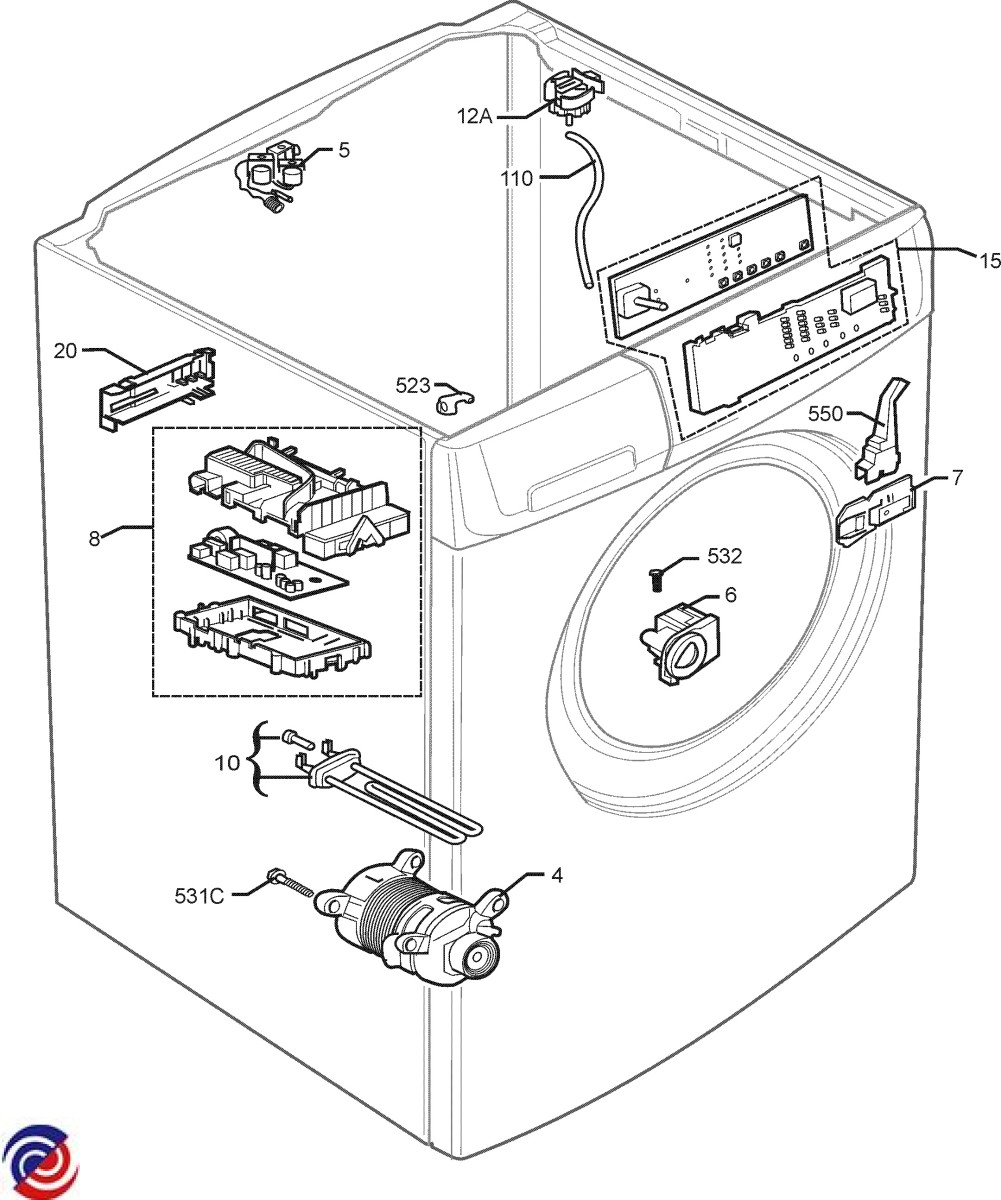 12A
5
110
15
20
523
550
7
8
532
6
10
531C
4